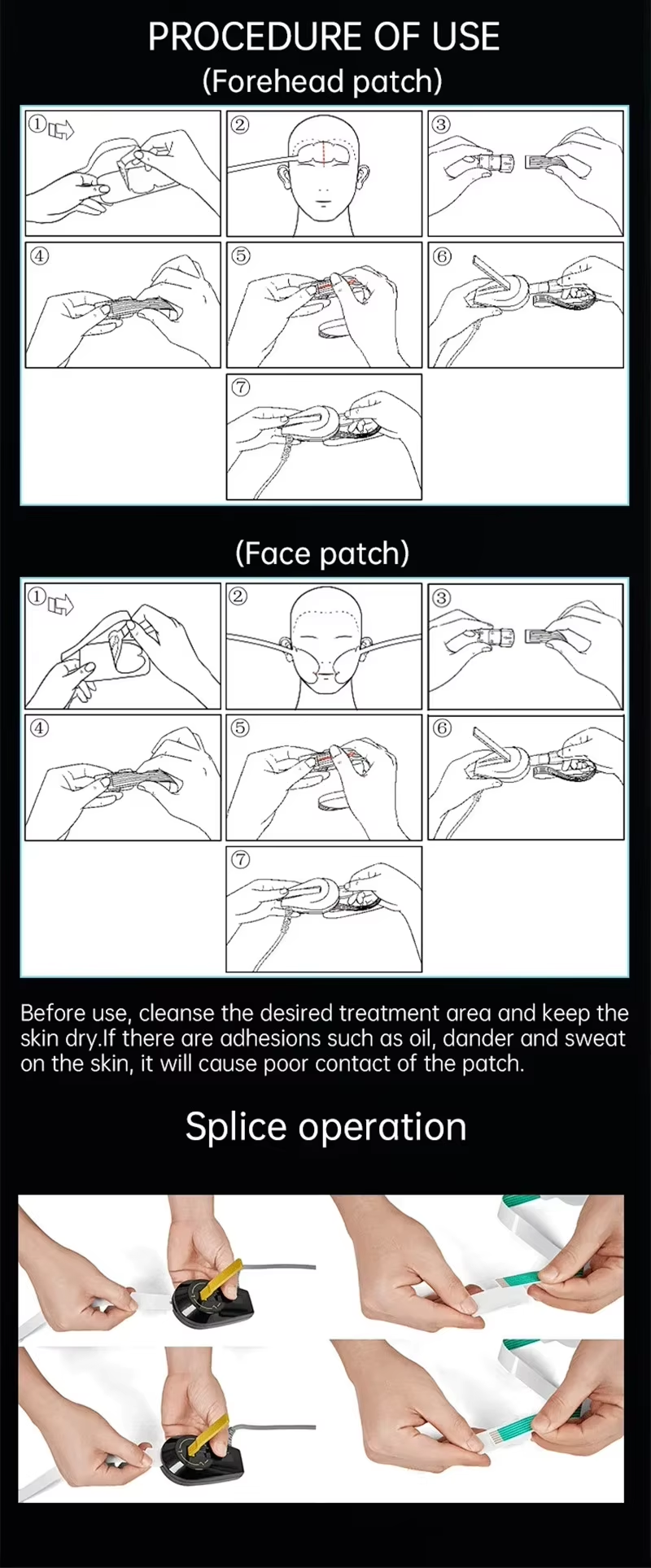 PROCEDURE OF USE
(Forehead patch)

①

②

③

④

⑤

⑥

⑦

(Face patch)

①

②

③

④

⑤

⑥

⑦

Before use, cleanse the desired treatment area and keep the skin dry.If there are adhesions such as oil, dander and sweat on the skin, it will cause poor contact of the patch.

Splice operation