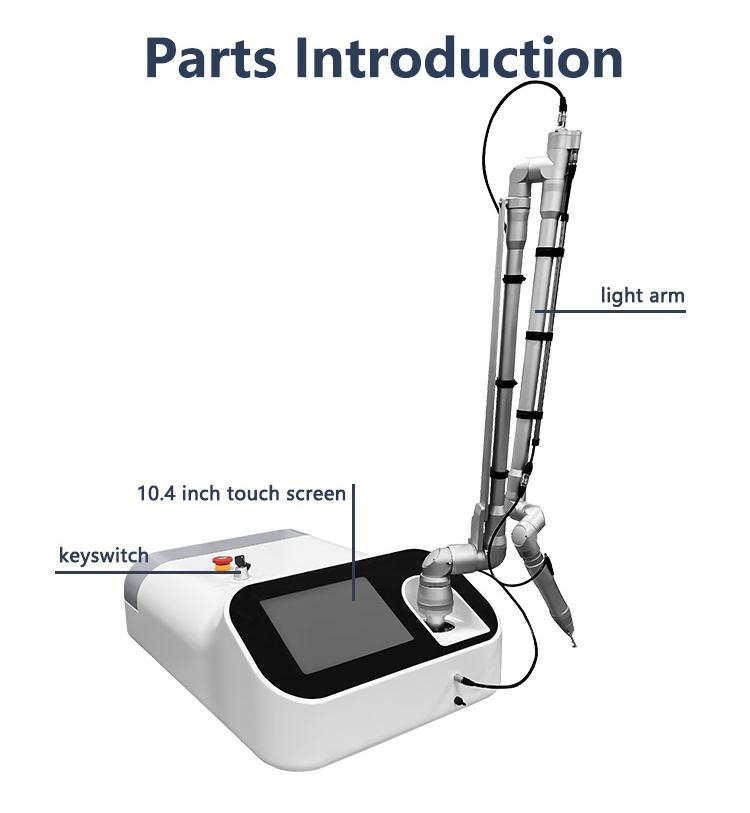 Parts Introduction

light arm

10.4 inch touch screen

keyswitch