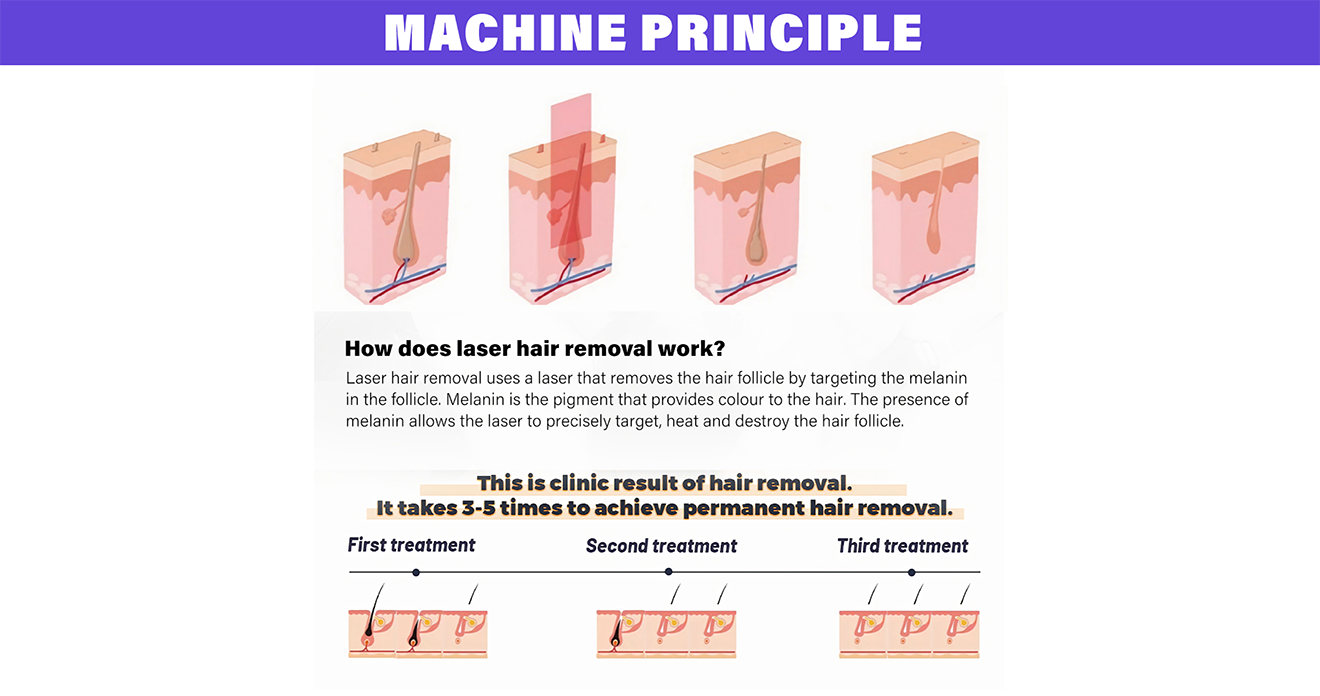 MACHINE PRINCIPLE

How does laser hair removal work?

Laser hair removal uses a laser that removes the hair follicle by targeting the melanin in the follicle. Melanin is the pigment that provides colour to the hair. The presence of melanin allows the laser to precisely target, heat and destroy the hair follicle.

This is clinic result of hair removal.
It takes 3-5 times to achieve permanent hair removal.

First treatment

Second treatment

Third treatment