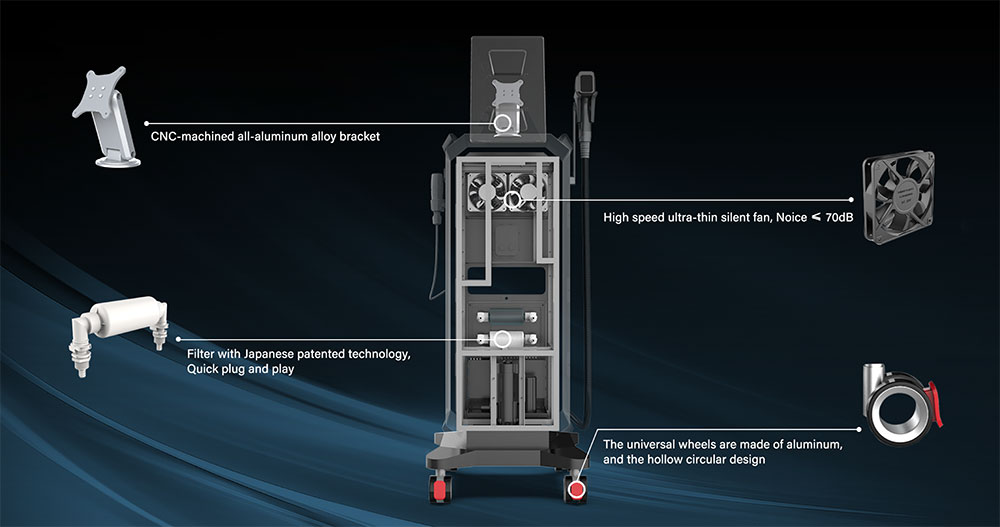 CNC-machined all-aluminum alloy bracket

High speed ultra-thin silent fan, Noice < 70dB

Filter with Japanese patented technology, Quick plug and play

The universal wheels are made of aluminum, and the hollow circular design